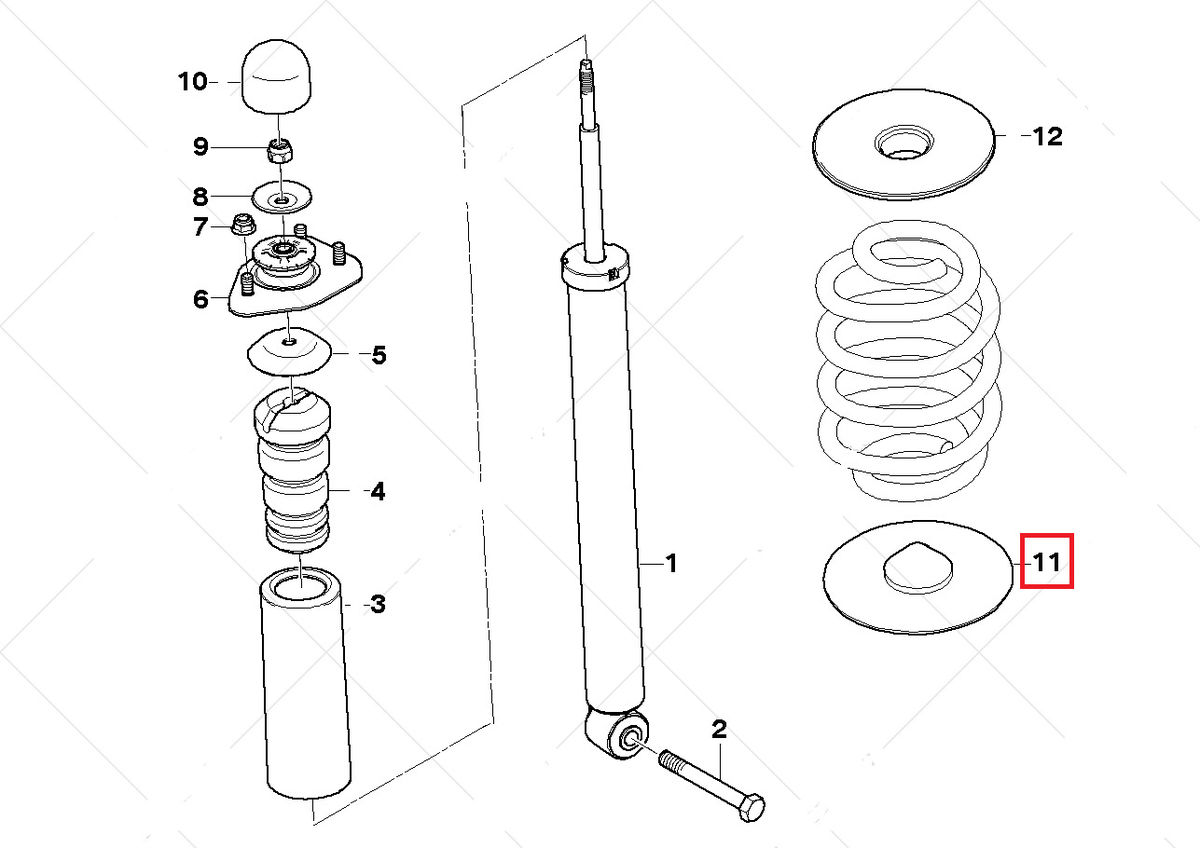 10
9
8
7
6
5
4
3
1
2
12
11