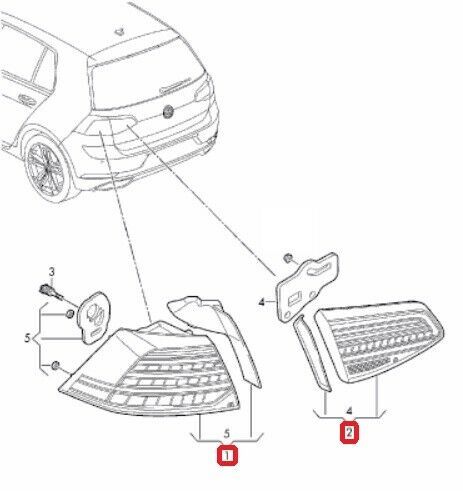 3
5
4
5
1
4
2