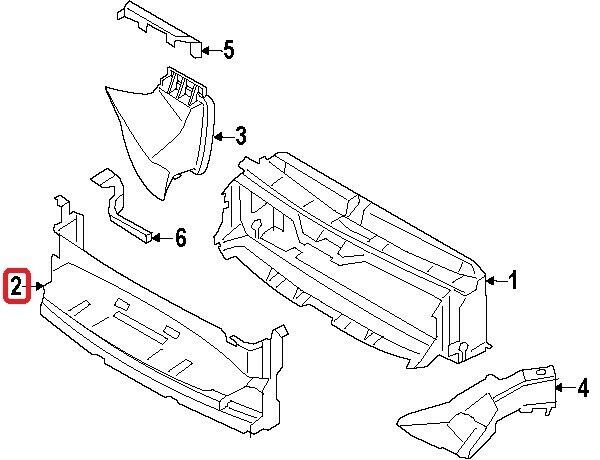 5
3
6
2
1
4