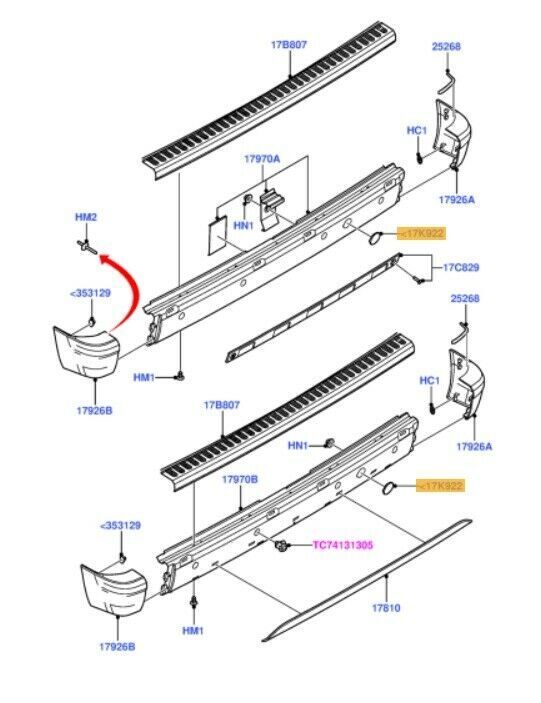 17B807
25268
HC1
17970A
17926A
HM2
HN1
<17K922
17C829
<353129
25268
HM1
HC1
17926B
17B807
HN1
17926A
17970B
<17K922
<353129
TC74131305
17810
HM1
17926B