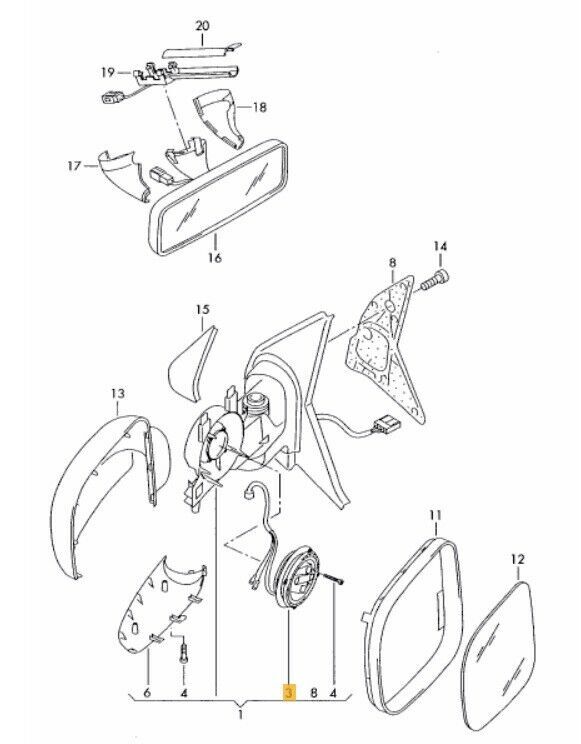 20
19
18
17
16
14
8
15
13
11
12
6
4
3
8
4
1