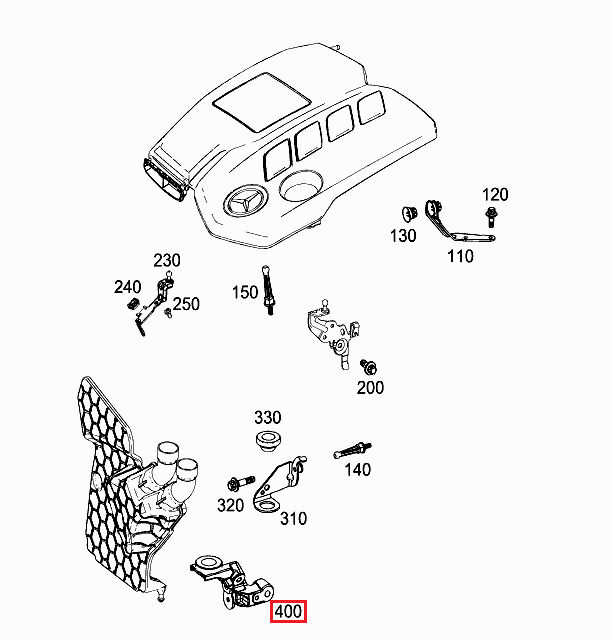 120
130
110
230
240
250
150
200
330
140
320
310
400