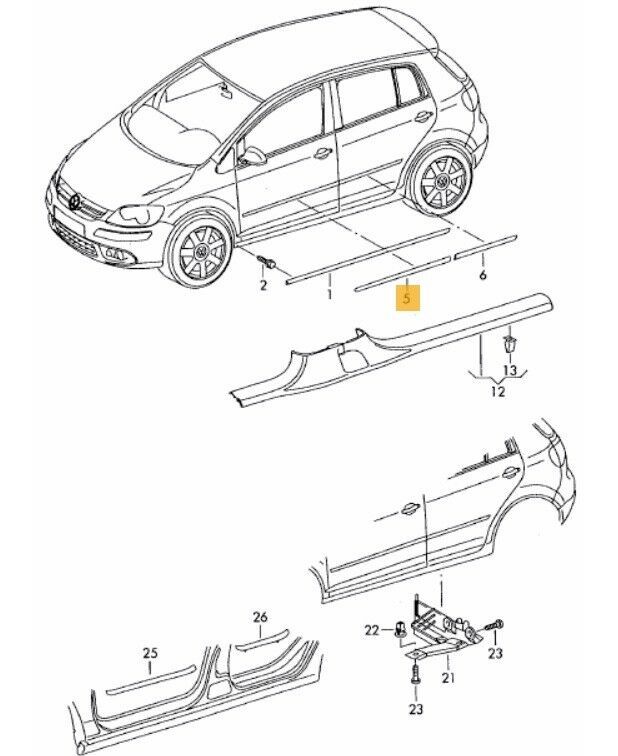 2
1
5
6
13
12
26
25
22
23
21
23