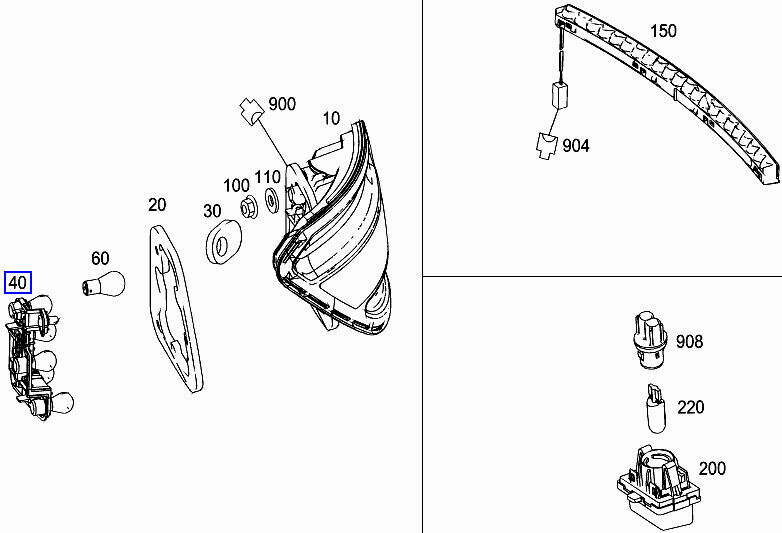 900
10
100
110
20
30
60
40
150
904
908
220
200