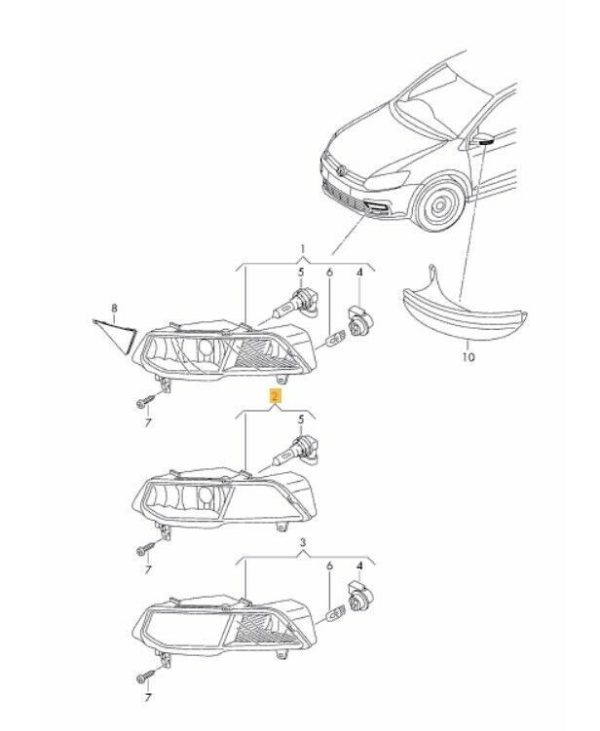 1
5
6
4
8
10
7
2
5
7
3
6
4
7