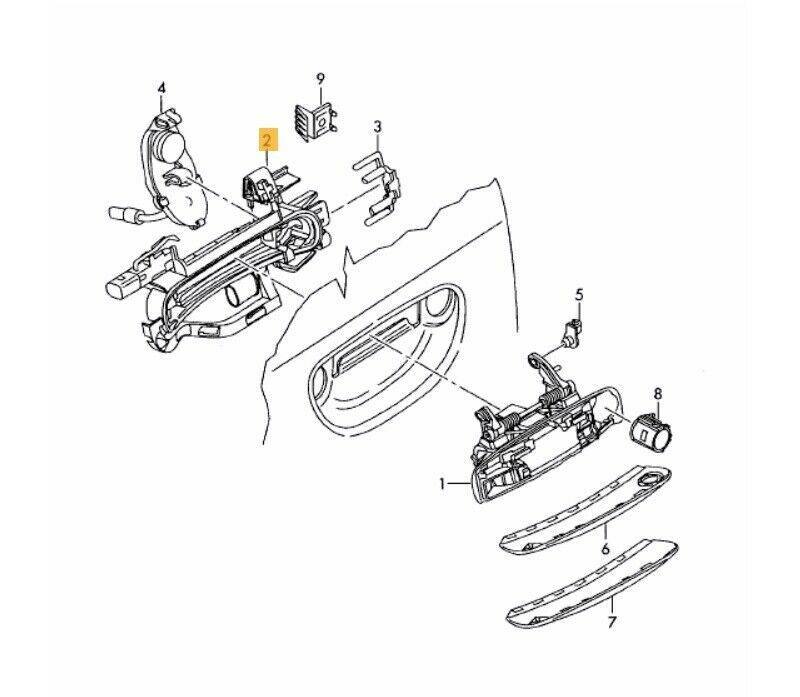 4
9
2
3
5
8
1
6
7