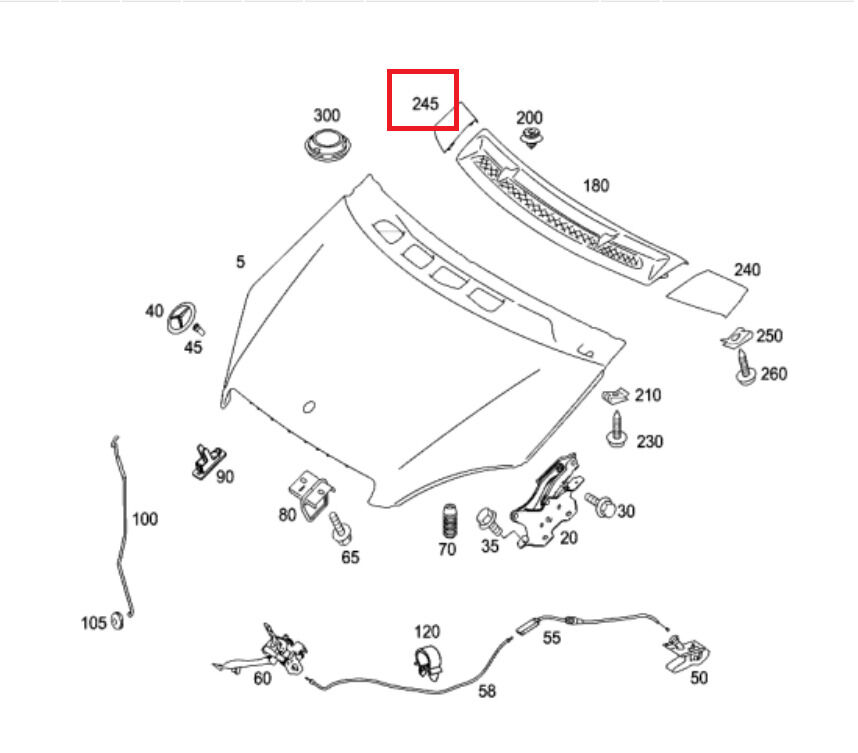 245
300
200
180
5
240
40
45
250
260
210
230
90
100
80
65
70
35
20
30
105
120
55
60
58
50