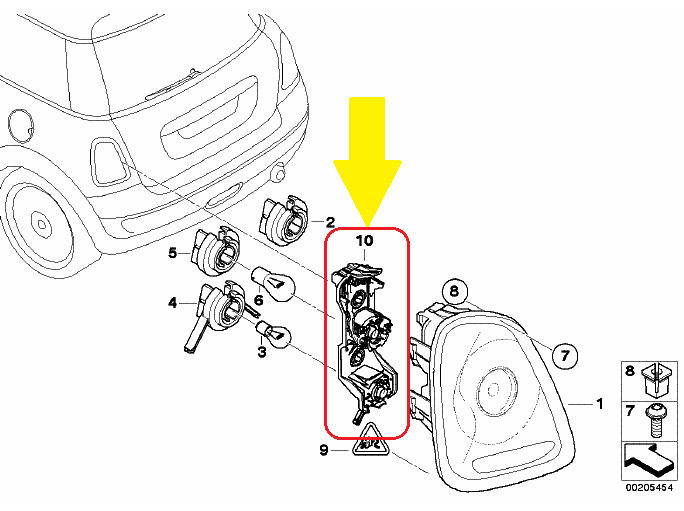 2
10
5
6
4
3
8
7
1
9
8
7
00205454