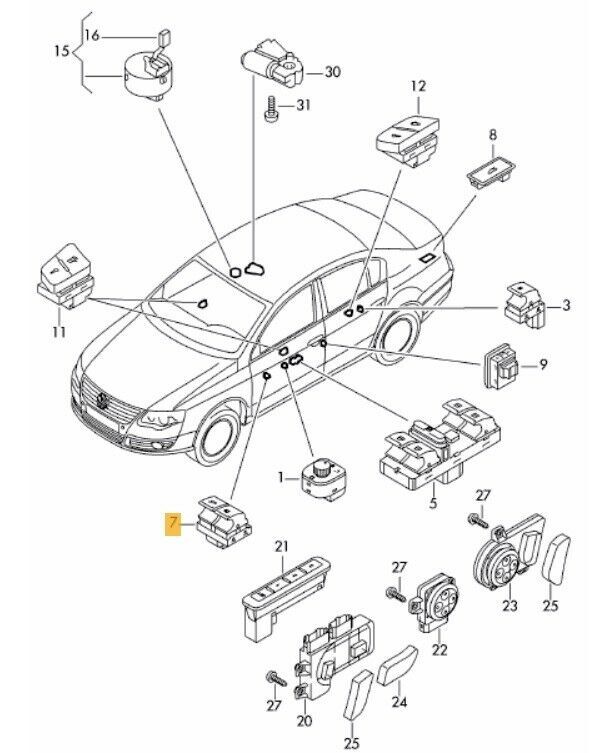 16
15
30
31
12
8
11
3
9
1
5
27
7
21
27
23
25
22
27
20
24
25