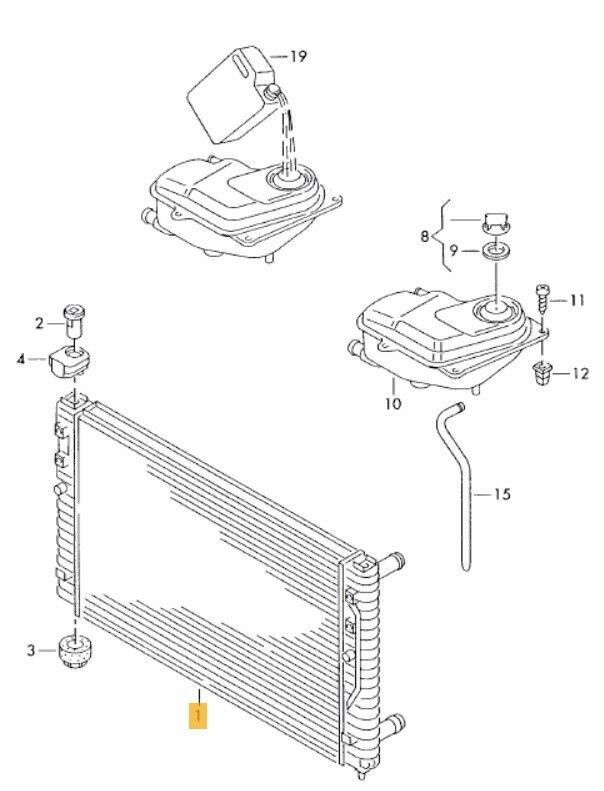 19
8
9
11
2
4
12
10
15
3
1