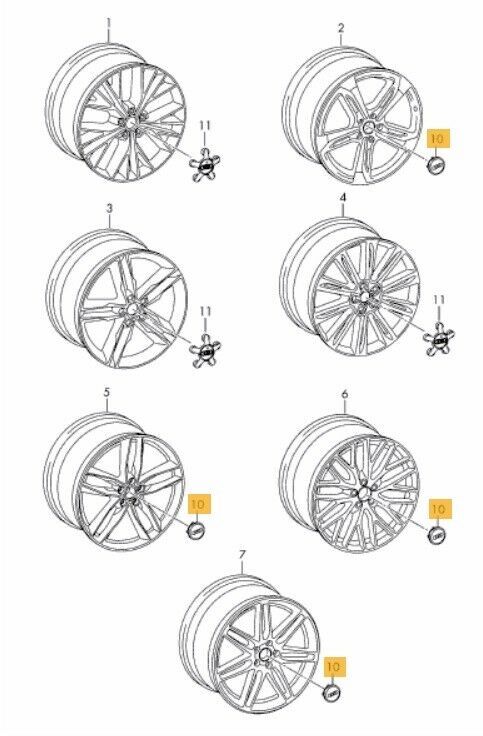 1

11

2

10

3

11

4

11

5

10

6

10

7

10