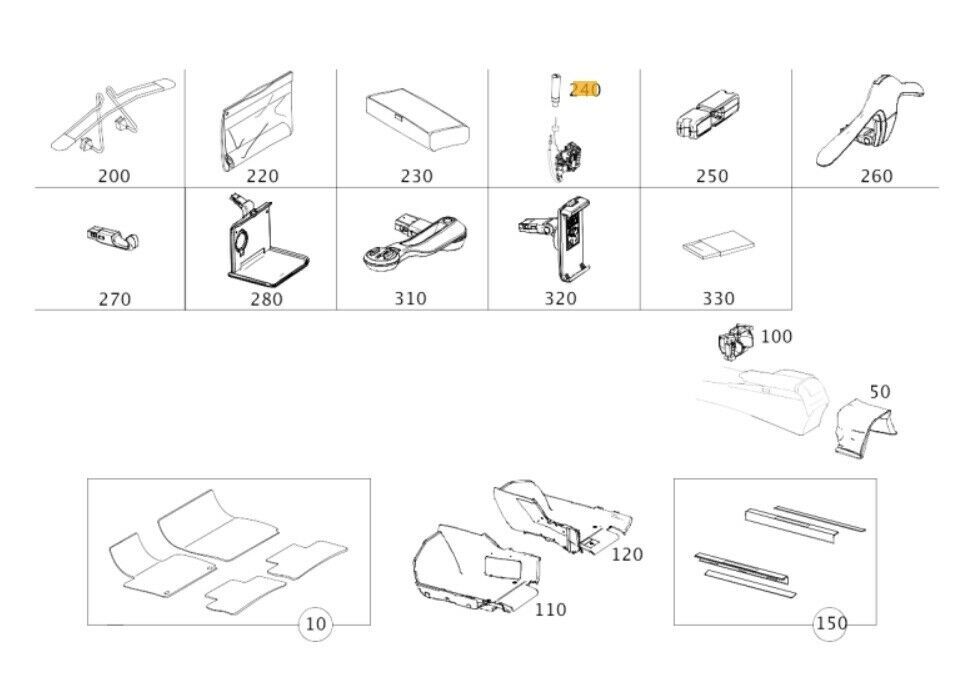 200
220
230
240
250
260
270
280
310
320
330
100
50
10
120
110
150