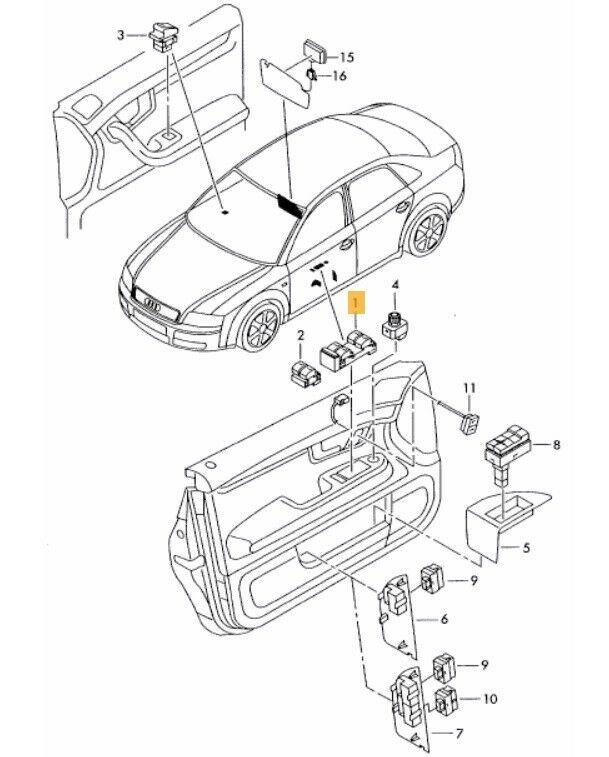 3
15
16
1
4
2
11
8
5
9
6
9
10
7