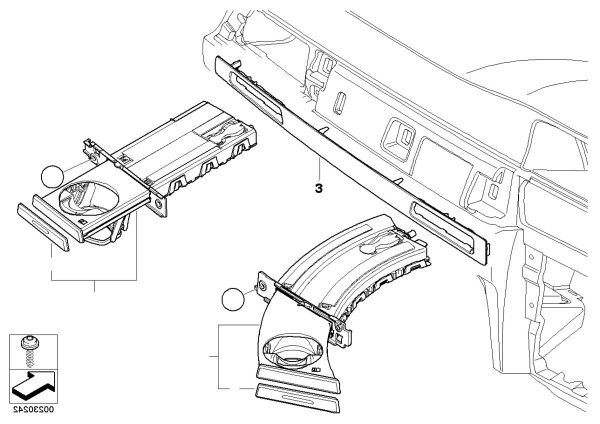 3

00230242