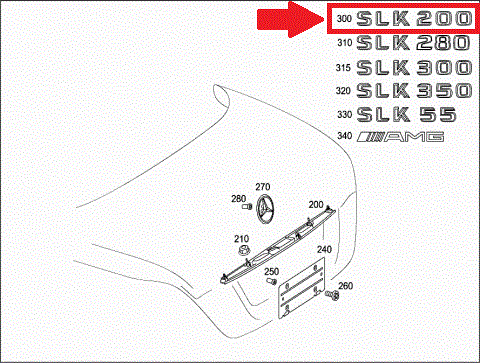 300 SLK 200
310 SLK 280
315 SLK 300
320 SLK 350
330 SLK 55
340 AMG

270
280
200
210
240
250
260