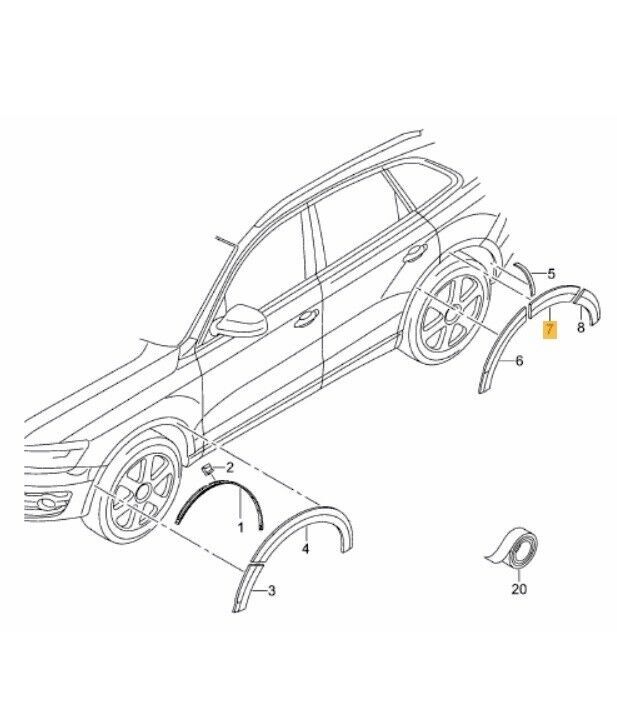 5
7
8
6
2
1
4
3
20