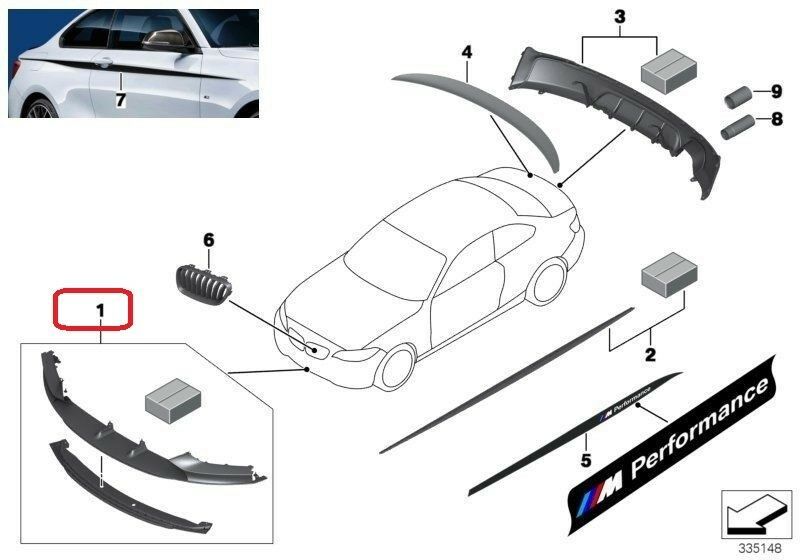 7

4

3

9

8

6

1

2

M Performance

5

M Performance

335148