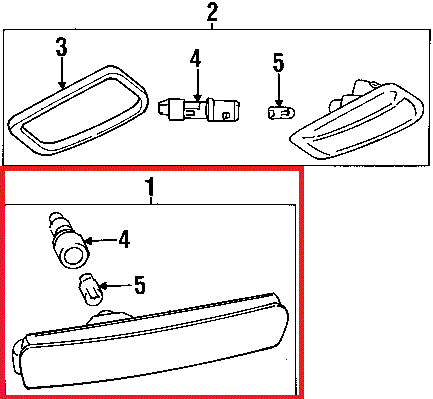 2
3
4
5
1
4
5