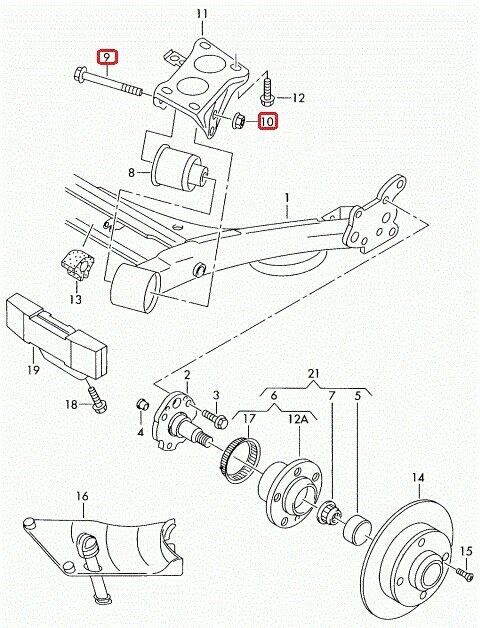 11
9
12
10
8
1
13
19
18
2
3
4
21
6
7
5
17
12A
14
16
15