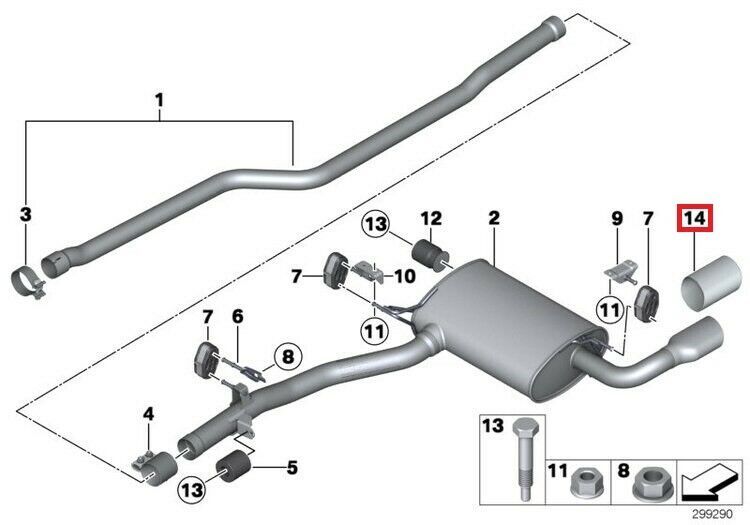 1
3
13
12
2
9
7
14
7
10
11
11
7
6
8
4
5
13
13
11
8
299290