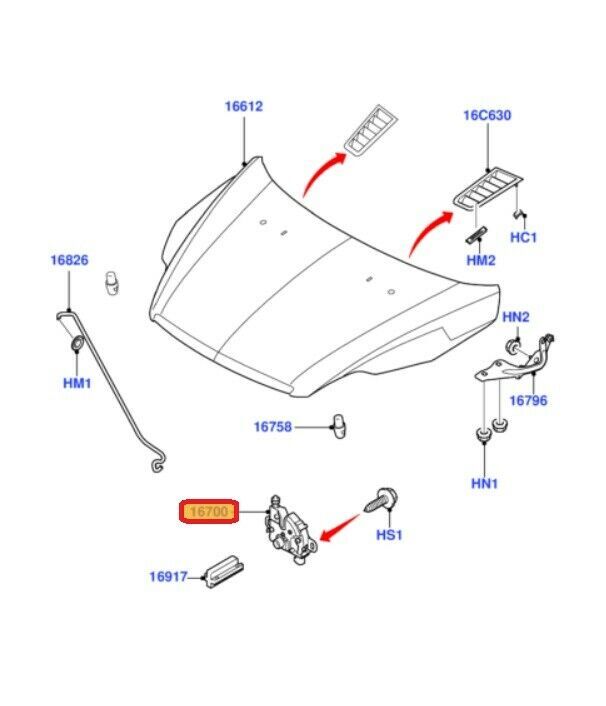 16612
16C630
HC1
HM2
16826
HM1
HN2
16796
16758
HN1
16700
HS1
16917