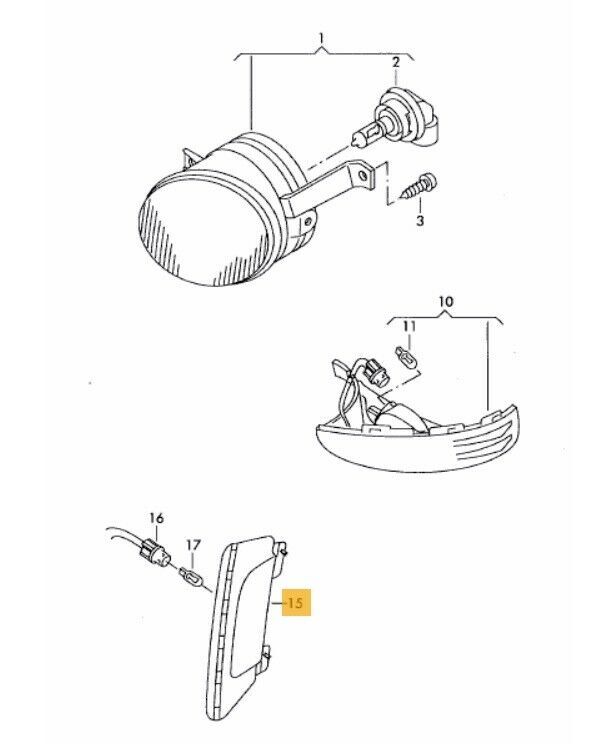 1
2
3
10
11
16
17
15