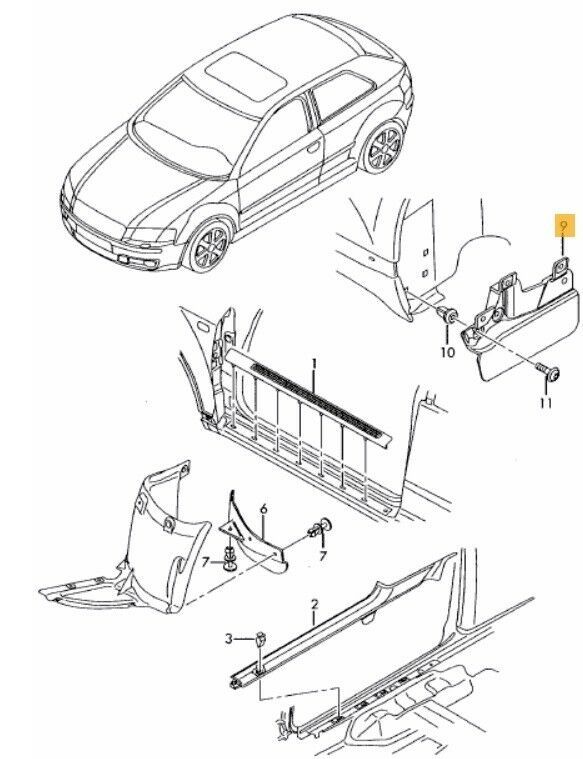 9
10
11
1
6
7
7
2
3