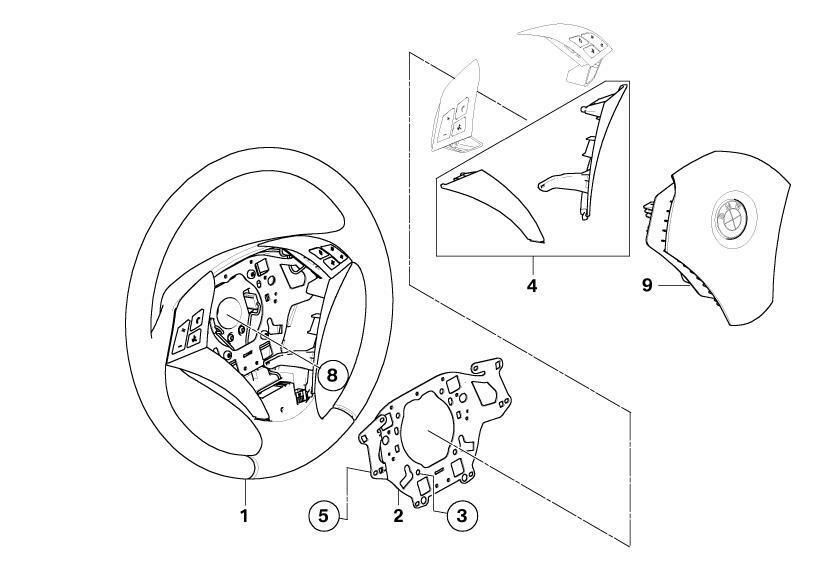 4
9
8
1
5
2
3