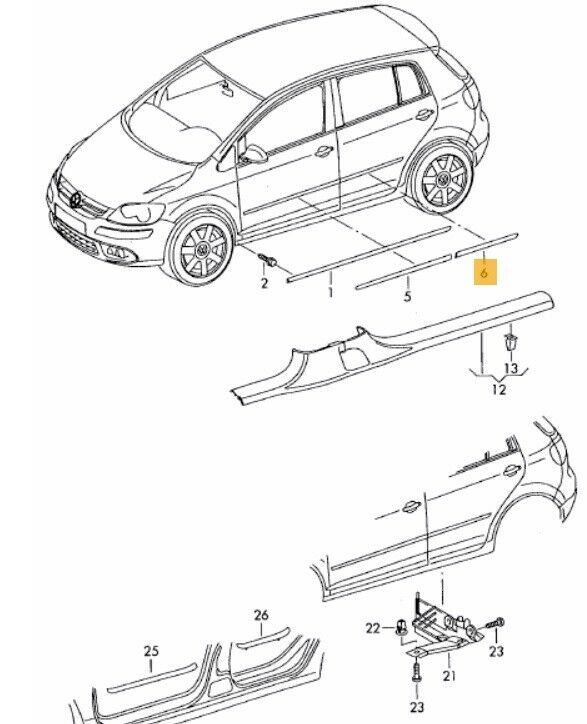 2
1
5
6
13
12
26
25
22
23
21
23