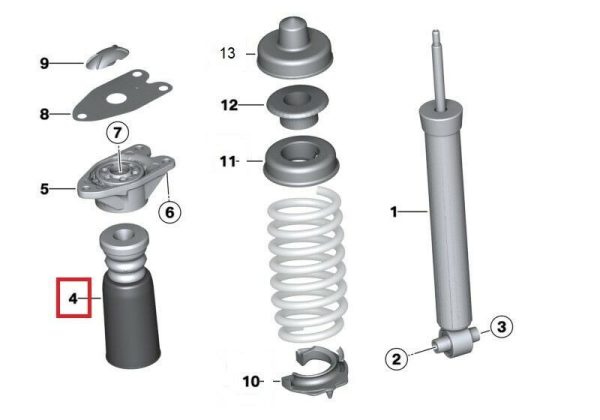 9
8
7
5
6
4
13
12
11
10
1
2
3