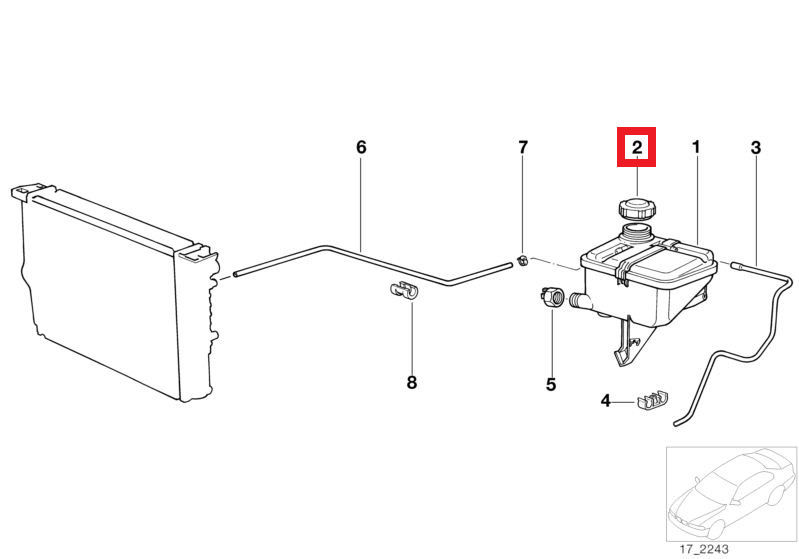 6
7
2
1
3
8
5
4
17_2243