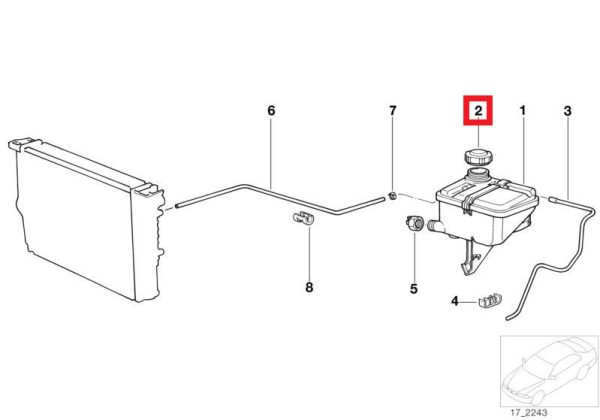 6
7
2
1
3
8
5
4
17_2243