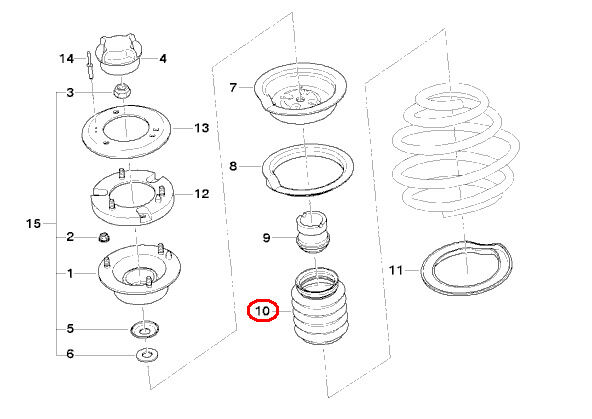 14
4
3
13
12
15
2
1
5
6
7
8
9
10
11