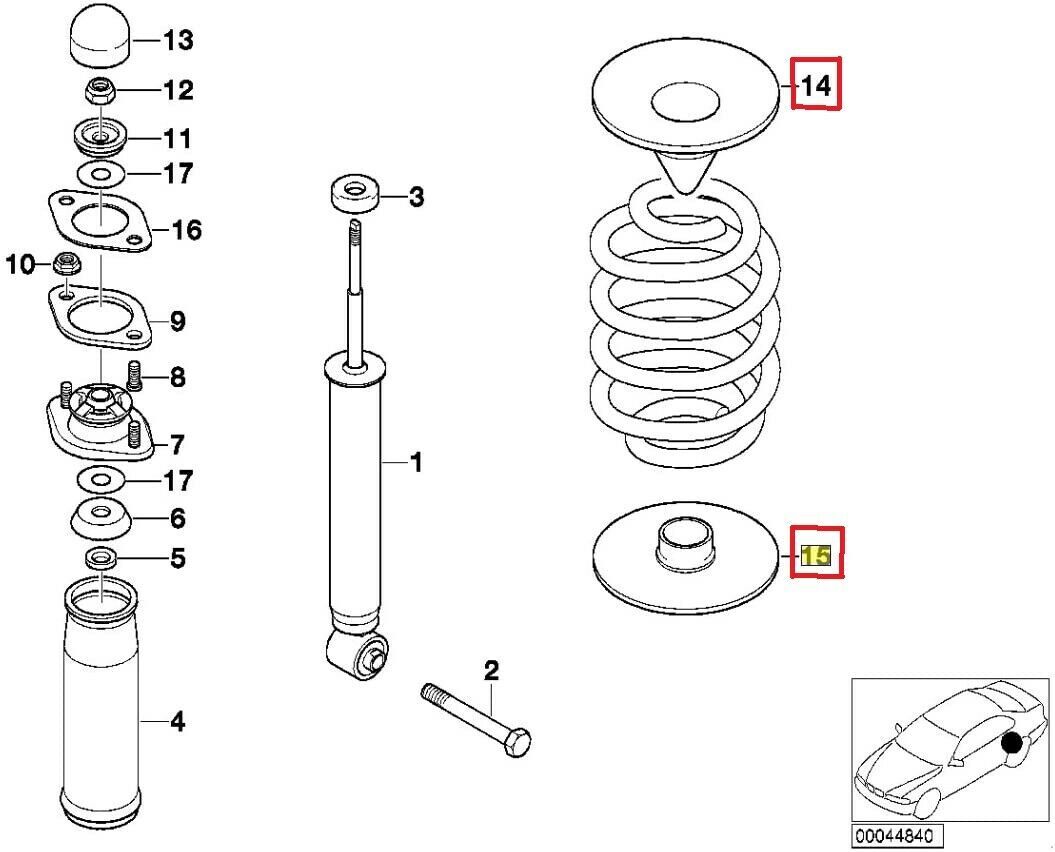 13
12
11
17
16
10
9
8
7
17
6
5
4
3
1
2
14
15
00044840