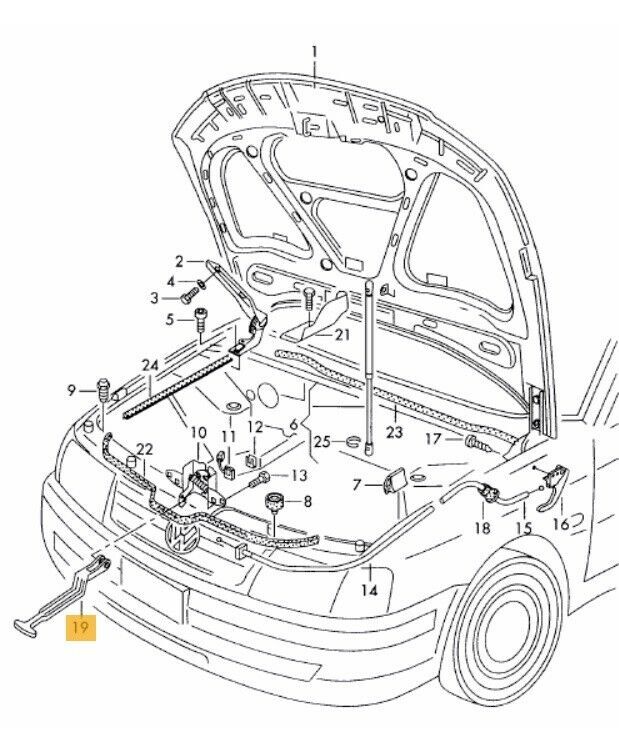 1
2
4
3
5
21
24
9
10
11
12
6
23
25
17
22
13
7
8
18
15
16
14
19