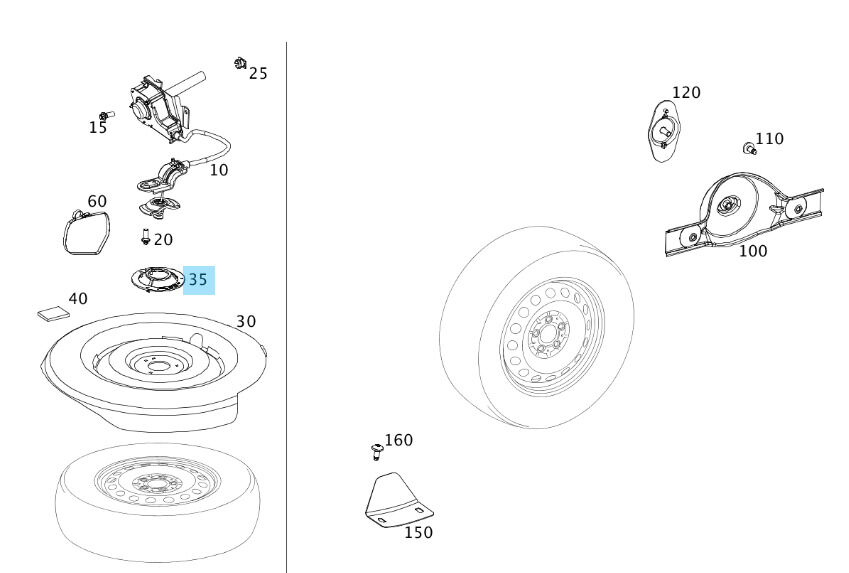 25
15
10
60
20
35
40
30
120
110
100
160
150