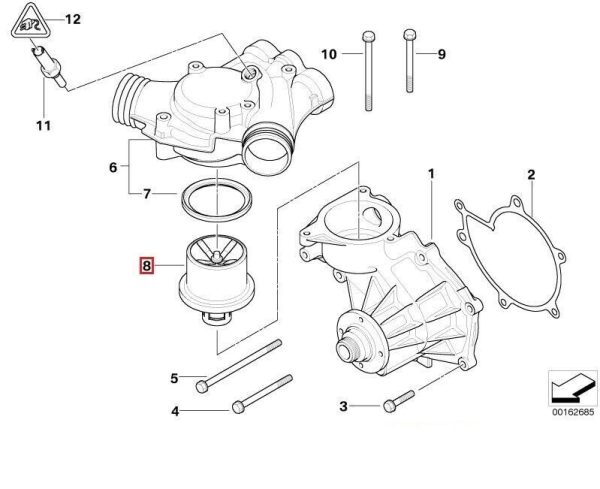 12

10

9

11

6

7

1

2

8

5

4

3

00162685