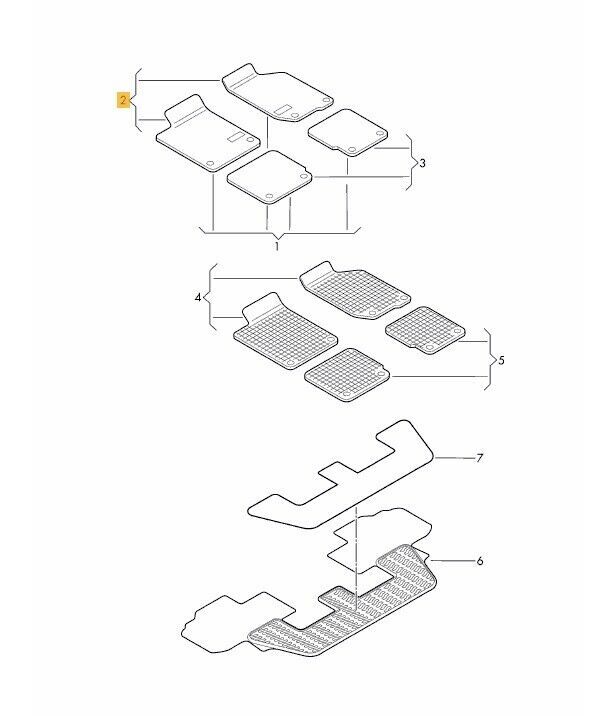 2
3
1
4
5
7
6