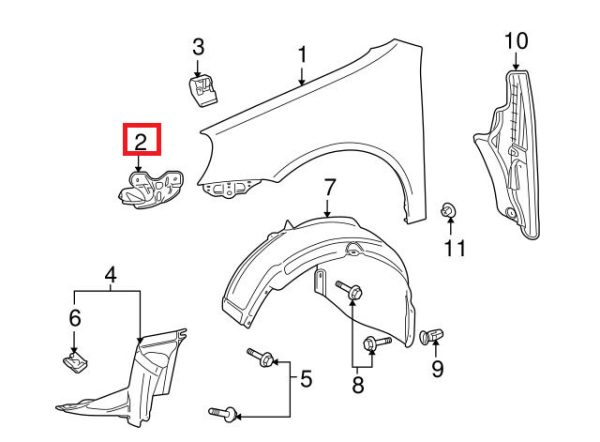 3
1
10
2
7
11
4
6
5
8
9