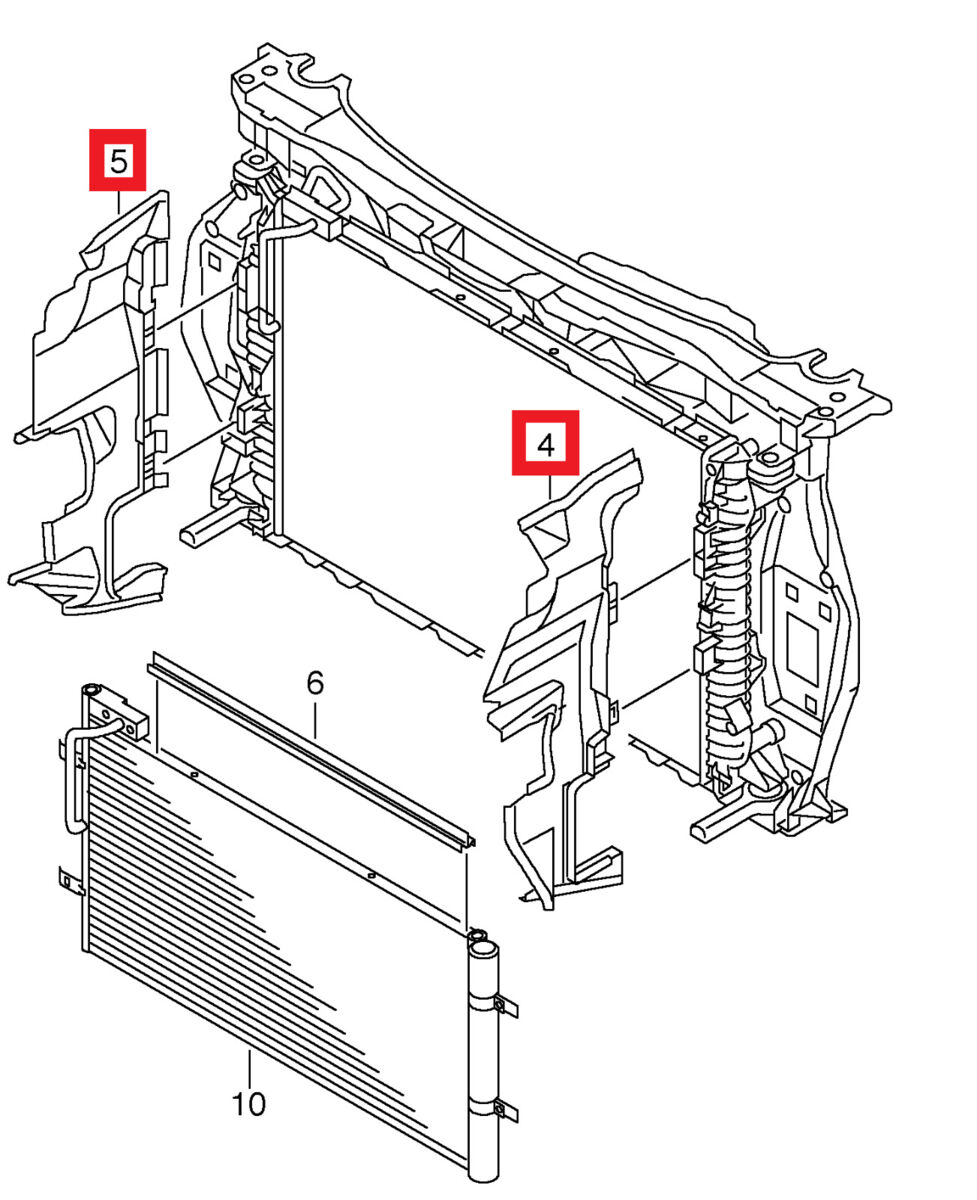 5
4
6
10