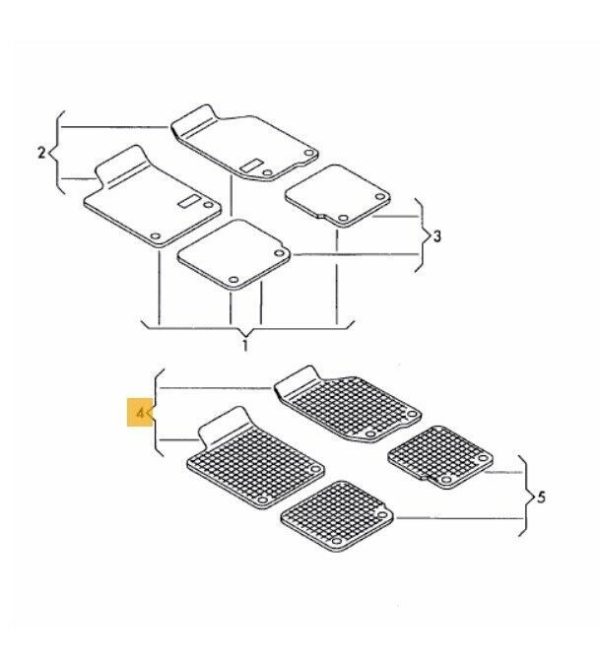 2
3
1
4
5