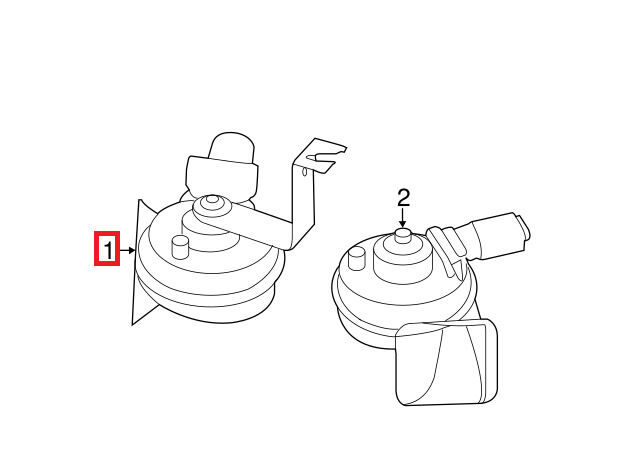 1

2