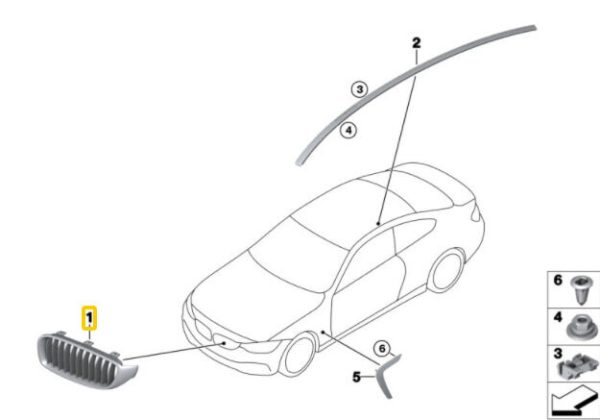 2
3
4
1
6
5
6
4
3