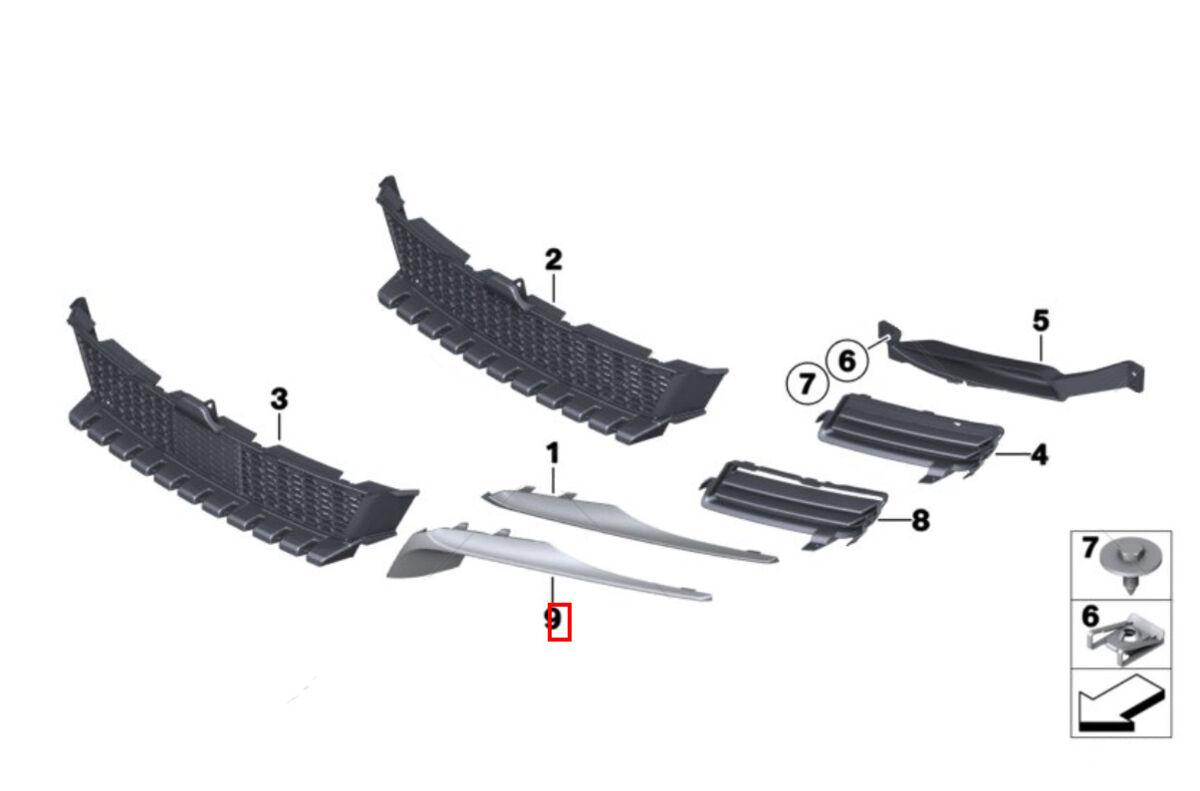 2
3
5
6
7
1
4
8
9
7
6