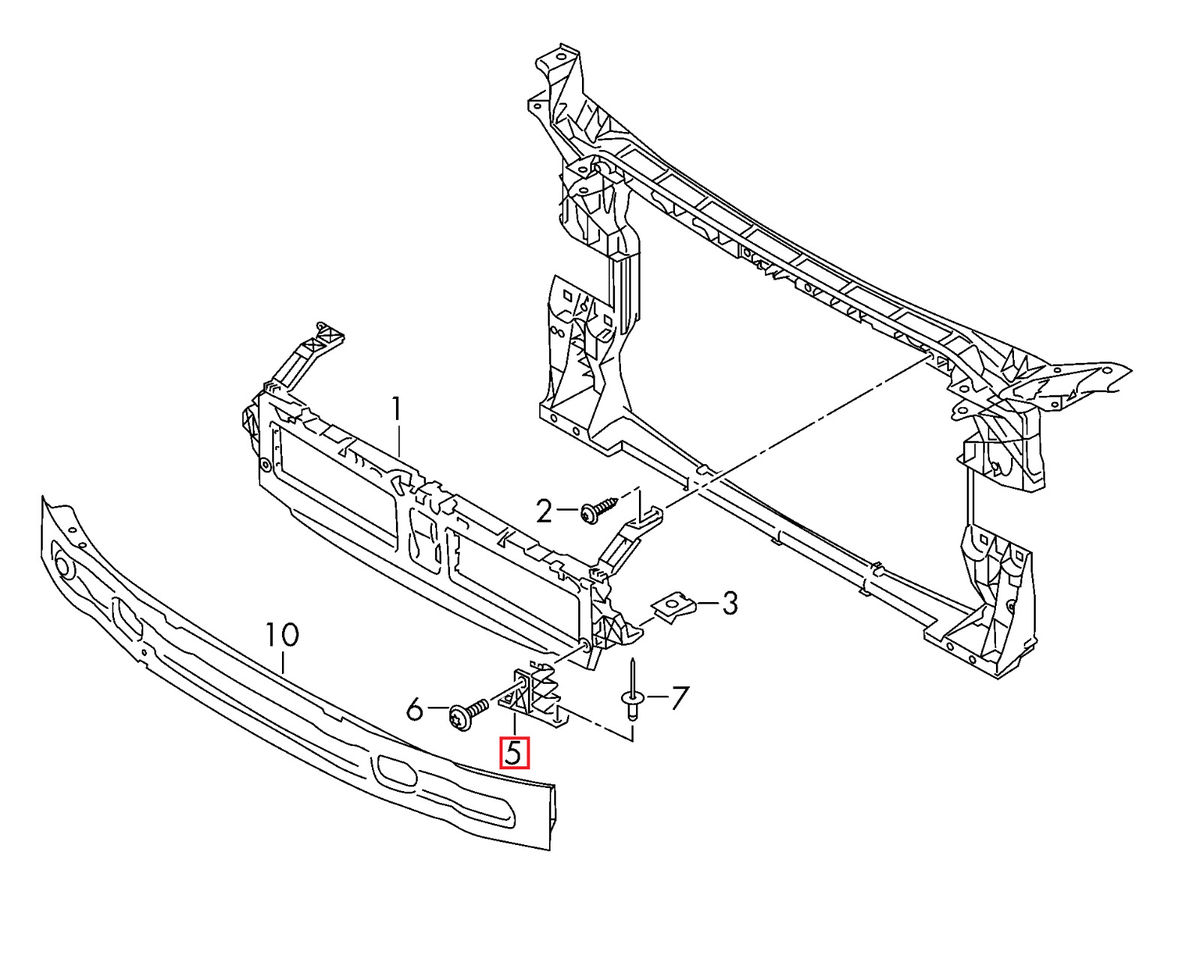 1
2
3
10
6
7
5