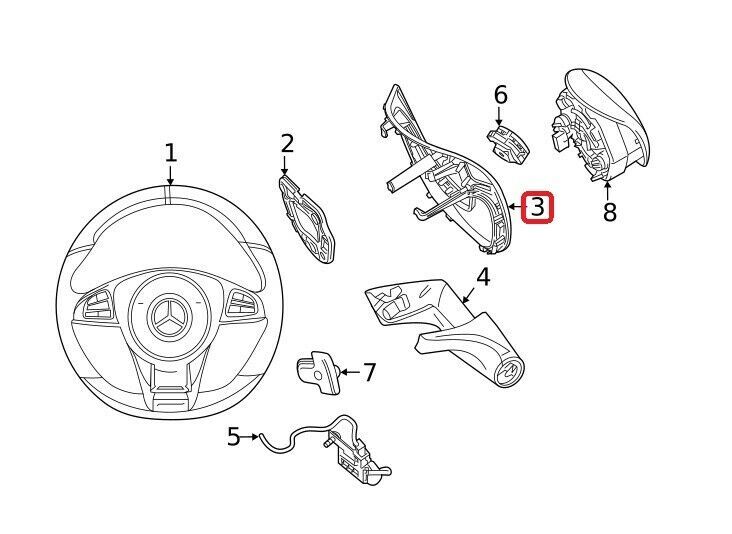 1
2
6
3
8
4
7
5