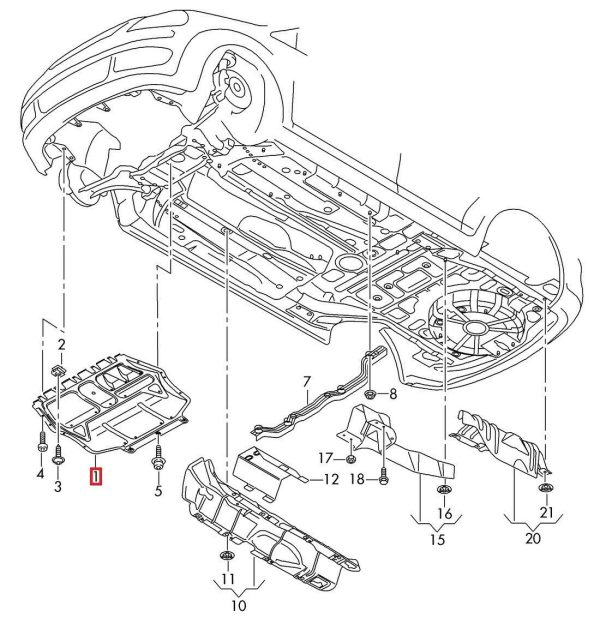 2
7
8
4
3
1
5
17
18
12
16
15
21
20
11
10