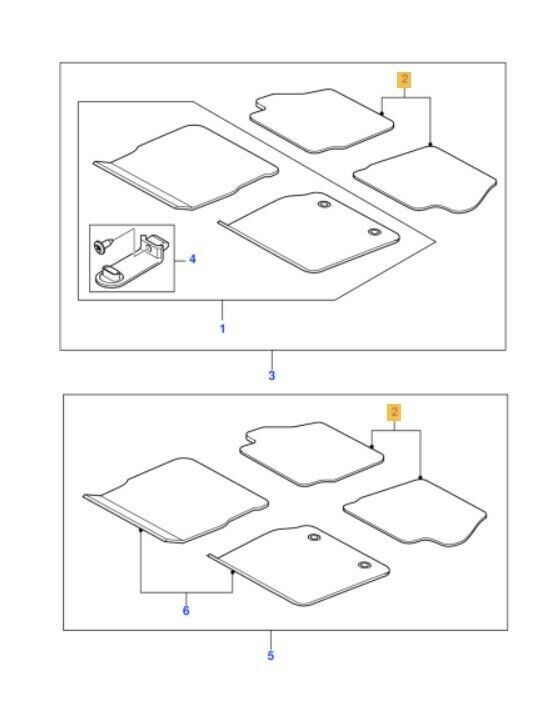 2
4
1
3
2
6
5