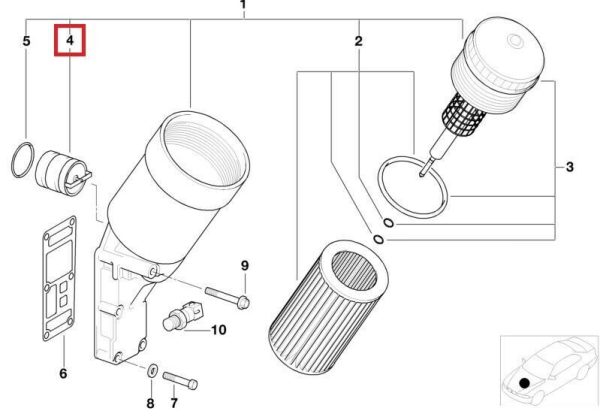 1
5
4
2
3
9
10
6
8
7