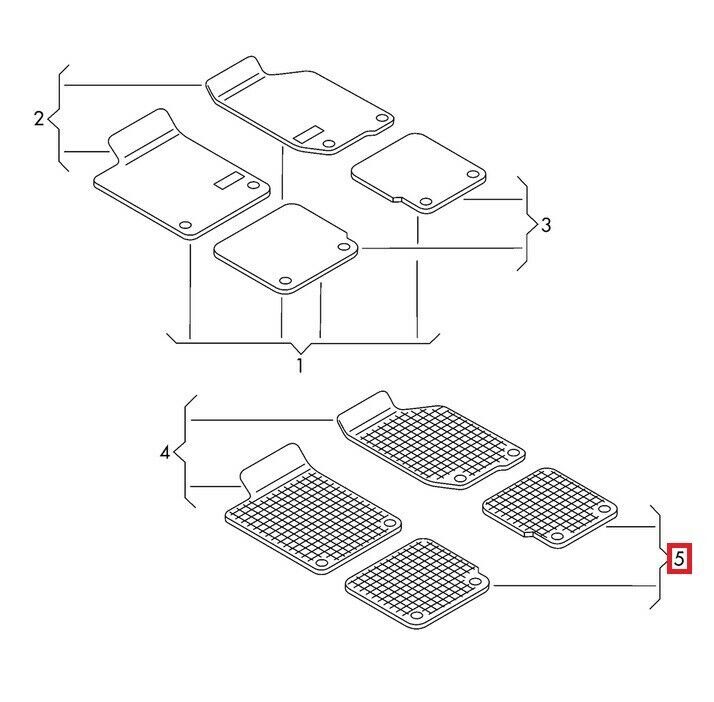 2
3
1
4
5